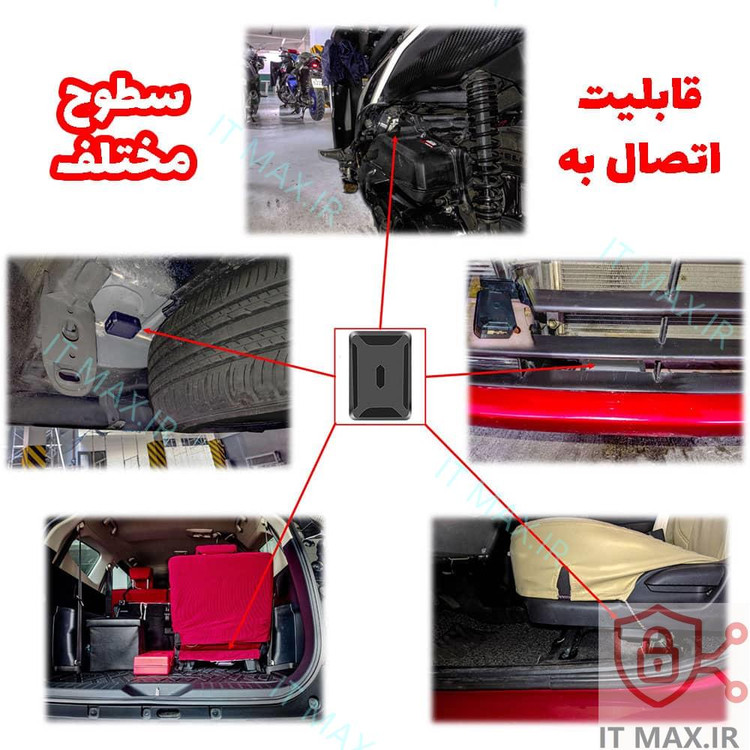 قابلیت اتصال به

سطوح مختلف

IT MAX.IR

IT MAX.IR

IT MAX.IR

IT MAX.IR

IT MAX.IR

IT MAX.IR